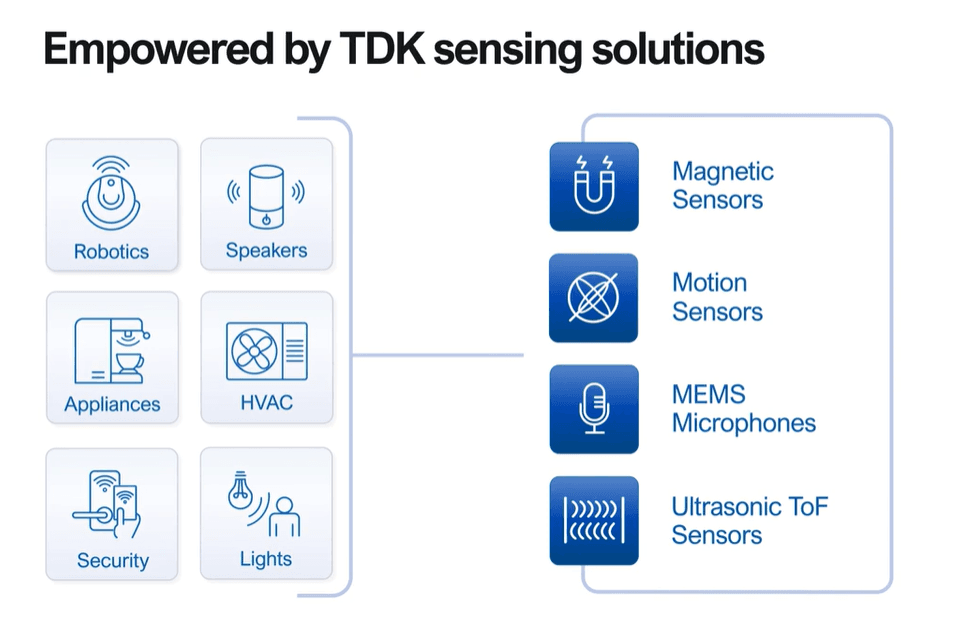 Empowered by TDK sensing solutions

Robotics

Speakers

Appliances

HVAC

Security

Lights

Magnetic Sensors

Motion Sensors

MEMS Microphones

Ultrasonic ToF Sensors